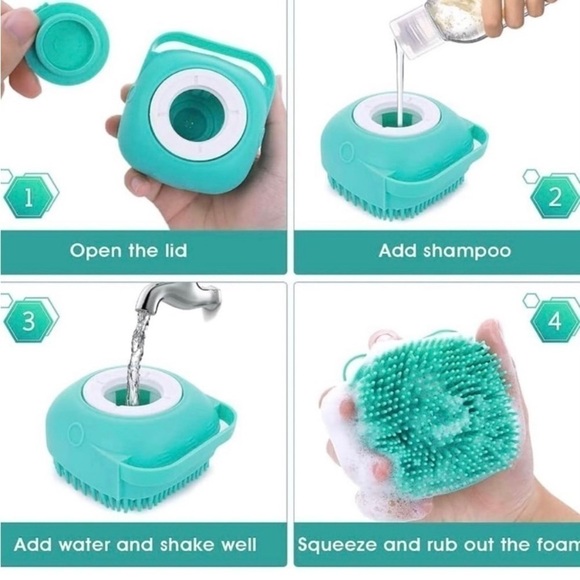 1

Open the lid

2

Add shampoo

3

Add water and shake well

4

Squeeze and rub out the foam